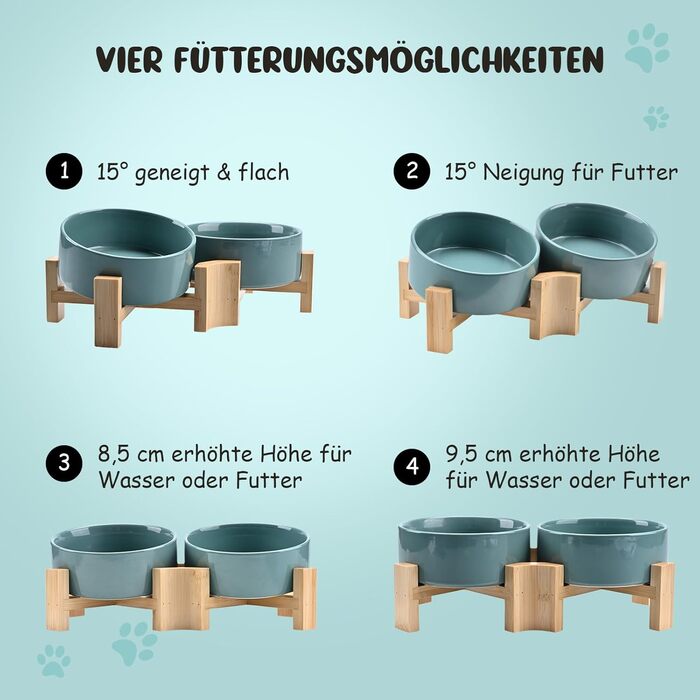 VIER FÜTTERUNGSMÖGLICHKEITEN

1 15° geneigt & flach

2 15° Neigung für Futter

3 8,5 cm erhöhte Höhe für Wasser oder Futter

4 9,5 cm erhöhte Höhe für Wasser oder Futter