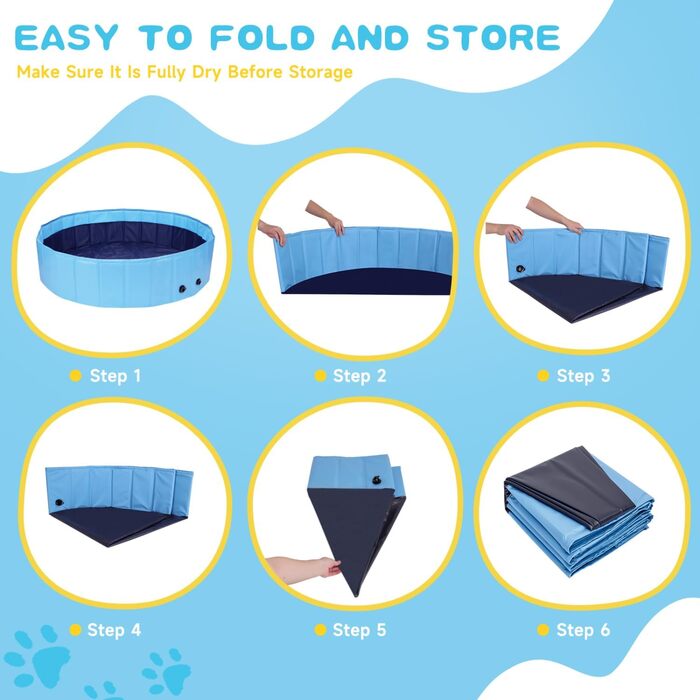 EASY TO FOLD AND STORE
Make Sure It Is Fully Dry Before Storage

Step 1

Step 2

Step 3

Step 4

Step 5

Step 6