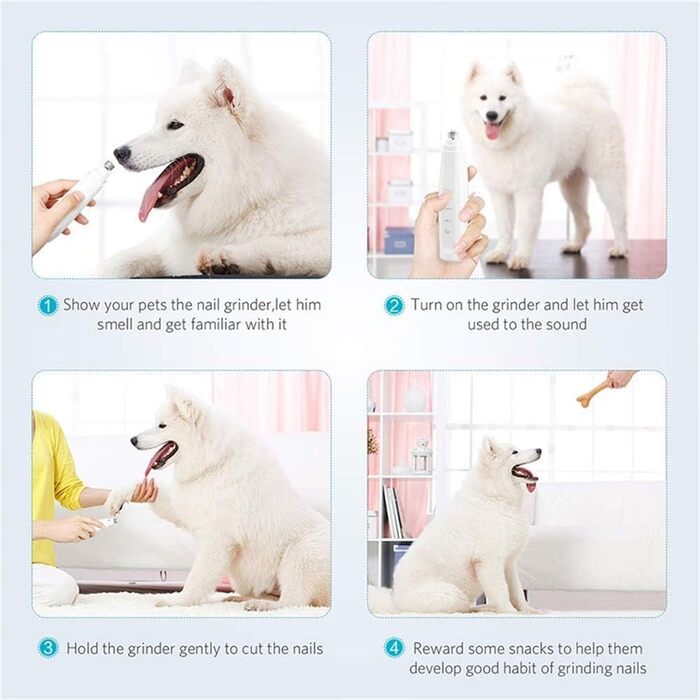 1 Show your pets the nail grinder,let him smell and get familiar with it

2 Turn on the grinder and let him get used to the sound

3 Hold the grinder gently to cut the nails

4 Reward some snacks to help them develop good habit of grinding nails