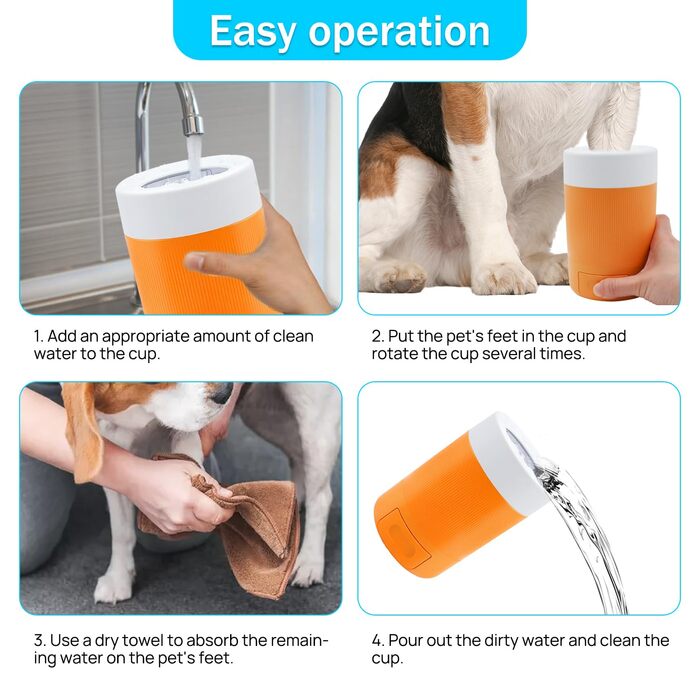 Easy operation

1. Add an appropriate amount of clean water to the cup.

2. Put the pet's feet in the cup and rotate the cup several times.

3. Use a dry towel to absorb the remaining water on the pet's feet.

4. Pour out the dirty water and clean the cup.