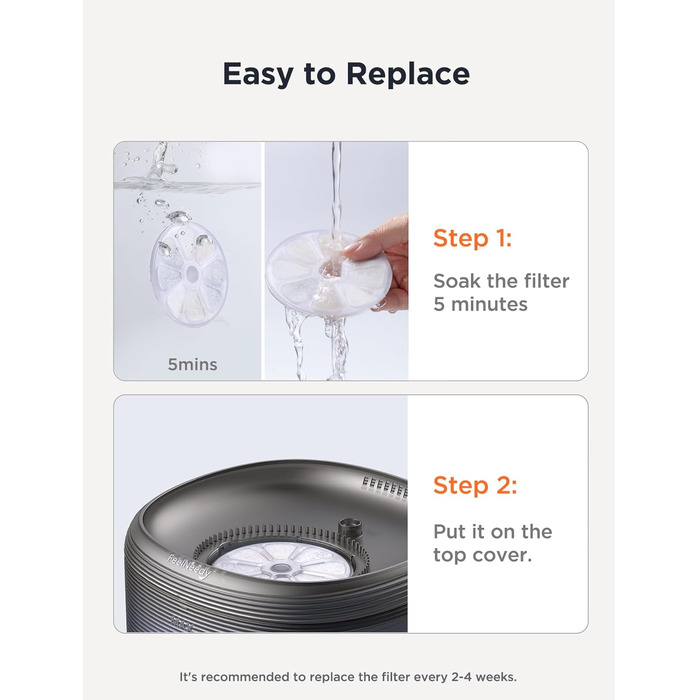 Easy to Replace

5mins

Step 1:

Soak the filter 5 minutes

FeelNeedy

Step 2:

Put it on the top cover.

It's recommended to replace the filter every 2-4 weeks.