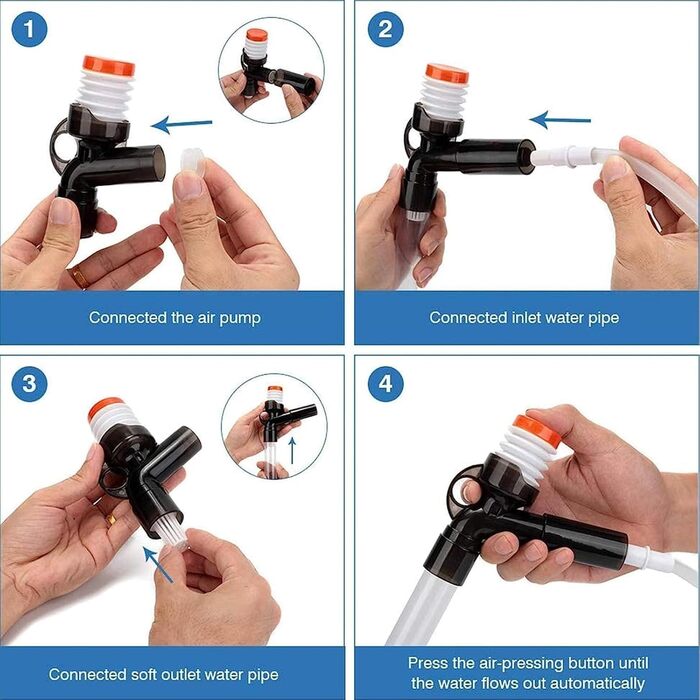 1

Connected the air pump

2

Connected inlet water pipe

3

Connected soft outlet water pipe

4

Press the air-pressing button until the water flows out automatically