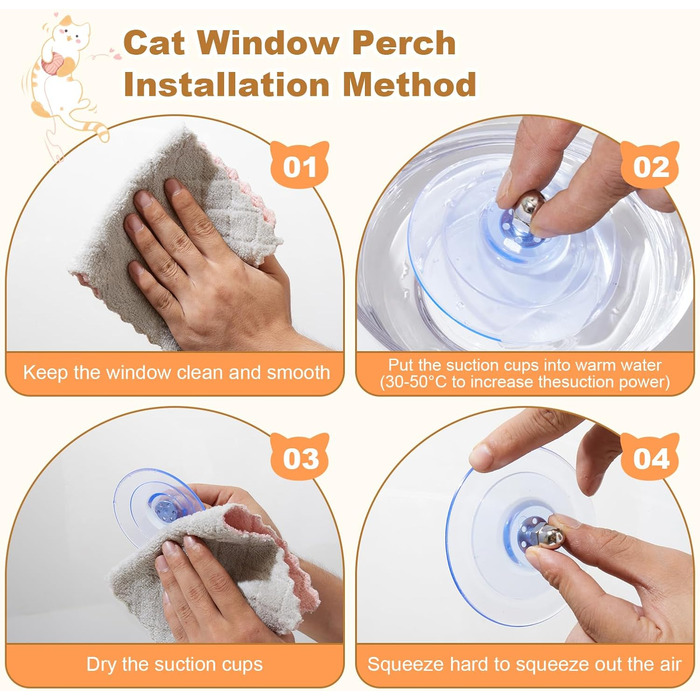 Cat Window Perch
Installation Method

01

Keep the window clean and smooth

02

Put the suction cups into warm water (30-50°C to increase thesuction power)

03

Dry the suction cups

04

Squeeze hard to squeeze out the air