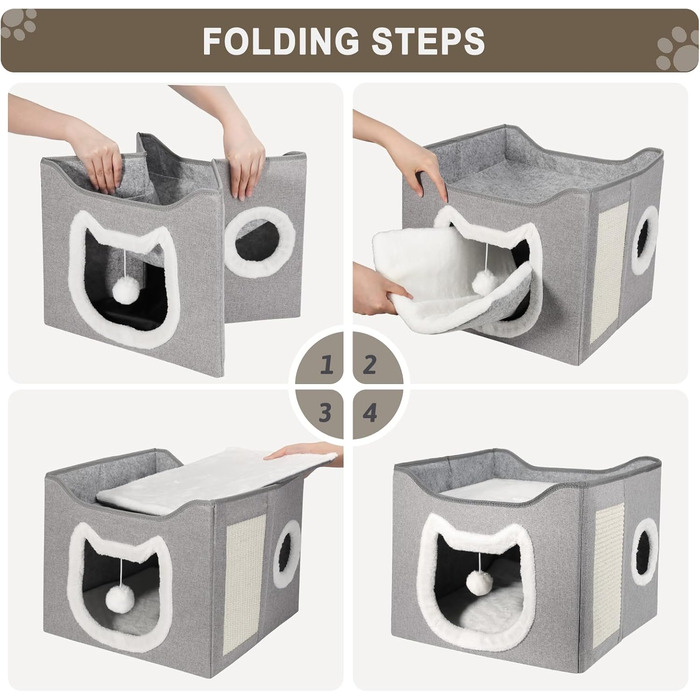 FOLDING STEPS

1 2
3 4