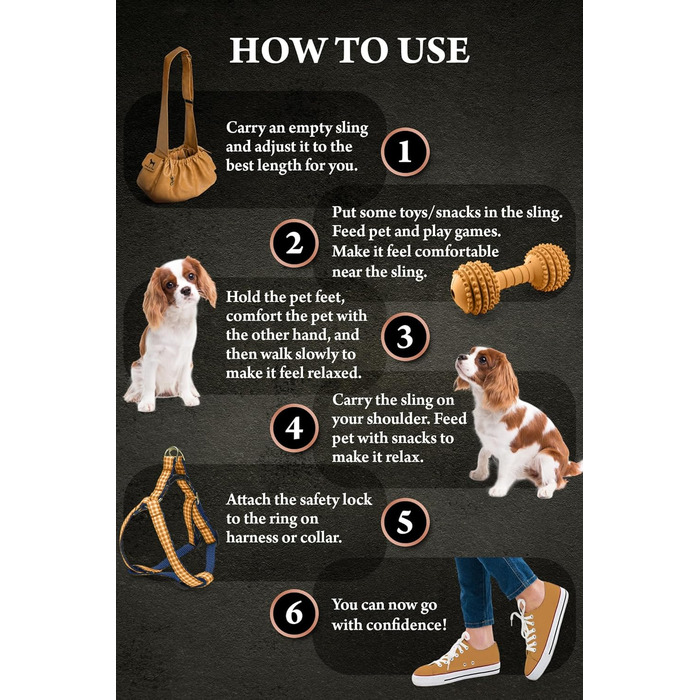 HOW TO USE

Carry an empty sling and adjust it to the best length for you.

1

2

Put some toys/snacks in the sling. Feed pet and play games. Make it feel comfortable near the sling.

Hold the pet feet, comfort the pet with the other hand, and then walk slowly to make it feel relaxed.

3

4

Carry the sling on your shoulder. Feed pet with snacks to make it relax.

Attach the safety lock to the ring on harness or collar.

5

6

You can now go with confidence!