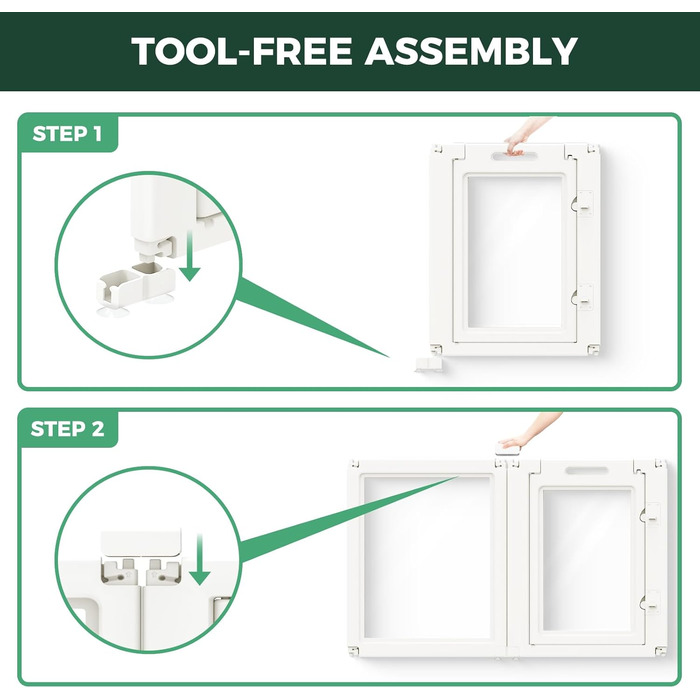 TOOL-FREE ASSEMBLY

STEP 1

STEP 2