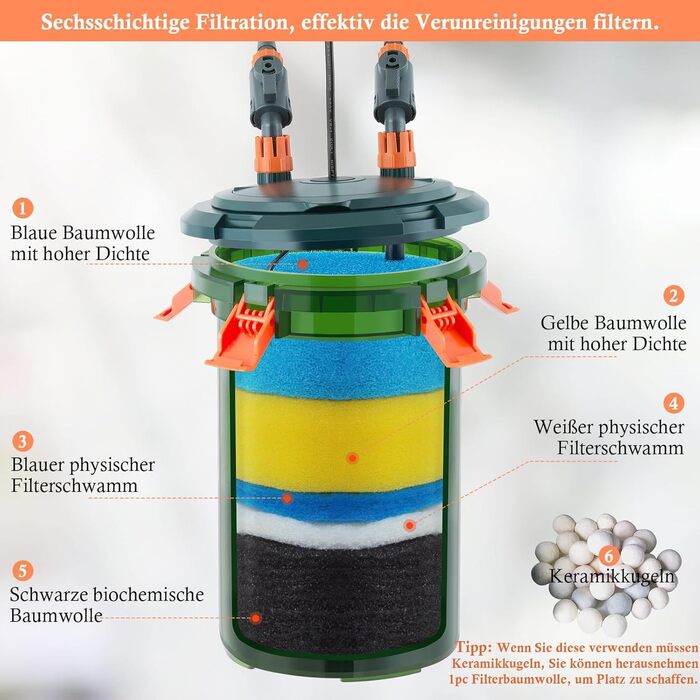 Sechsschichtige Filtration, effektiv die Verunreinigungen filtern.

1
Blaue Baumwolle mit hoher Dichte

2
Gelbe Baumwolle mit hoher Dichte

3
Blauer physischer Filterschwamm

4
Weißer physischer Filterschwamm

5
Schwarze biochemische Baumwolle

6
Keramikkugeln

Tipp: Wenn Sie diese verwenden müssen Keramikkugeln, Sie können herausnehmen 1pc Filterbaumwolle, um Platz zu schaffen.