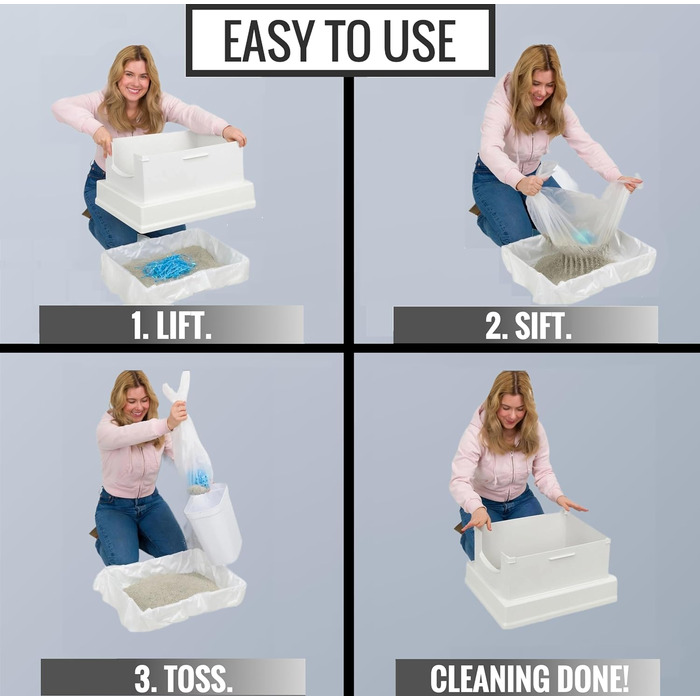 EASY TO USE

1. LIFT.

2. SIFT.

3. TOSS.

CLEANING DONE!