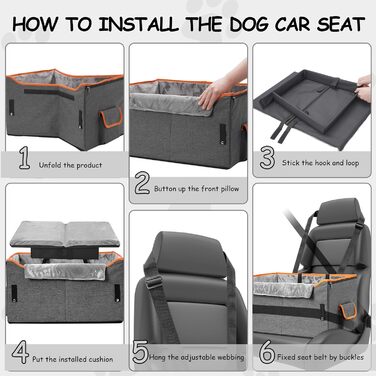 HOW TO INSTALL THE DOG CAR SEAT

1 Unfold the product

2 Button up the front pillow

3 Stick the hook and loop

4 Put the installed cushion

5 Hang the adjustable webbing

6 Fixed seat belt by buckles