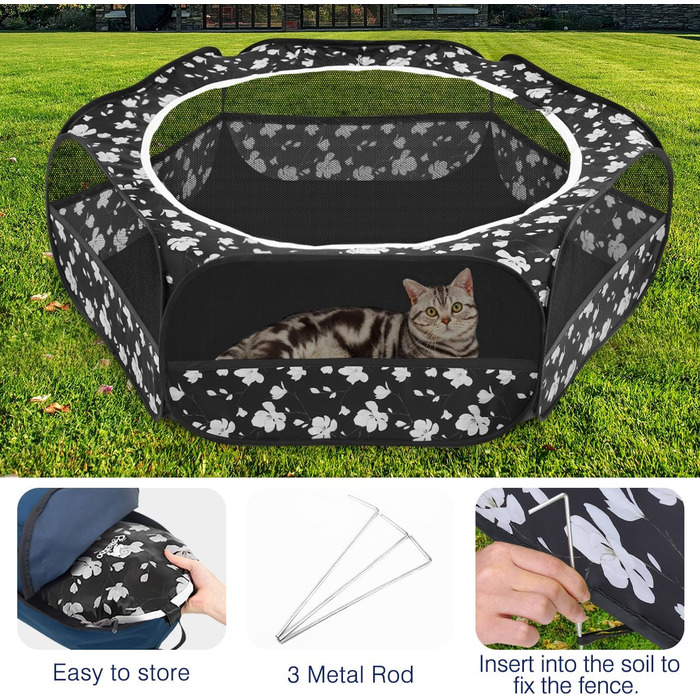 Easy to store

3 Metal Rod

Insert into the soil to fix the fence.