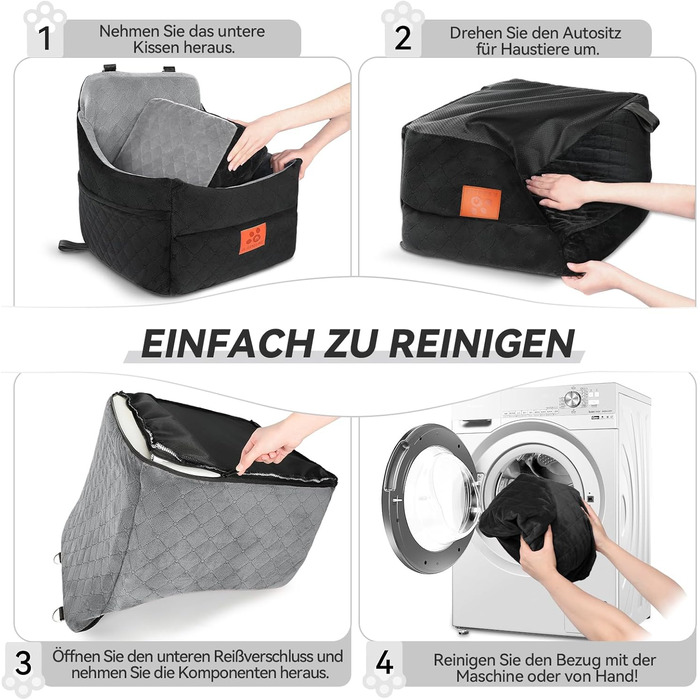 1 Nehmen Sie das untere Kissen heraus.

2 Drehen Sie den Autositz für Haustiere um.

EINFACH ZU REINIGEN

3 Öffnen Sie den unteren Reißverschluss und nehmen Sie die Komponenten heraus.

4 Reinigen Sie den Bezug mit der Maschine oder von Hand!