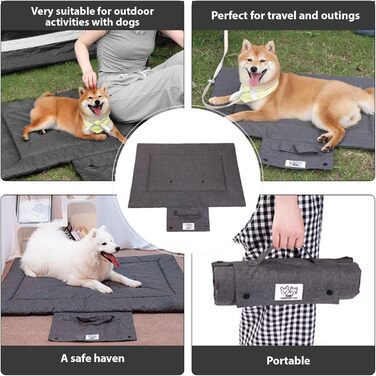 Very suitable for outdoor activities with dogs

Perfect for travel and outings

A safe haven

Portable