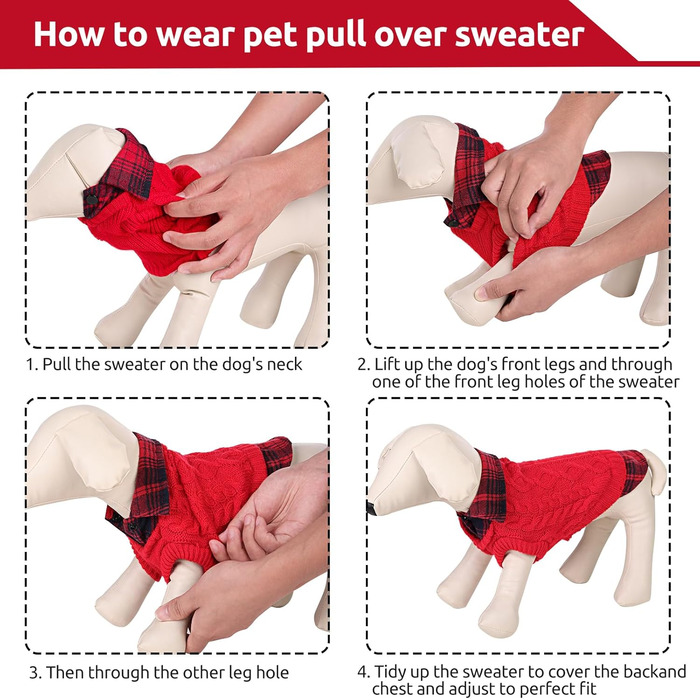 How to wear pet pull over sweater

1. Pull the sweater on the dog's neck

2. Lift up the dog's front legs and through one of the front leg holes of the sweater

3. Then through the other leg hole

4. Tidy up the sweater to cover the backand chest and adjust to perfect fit