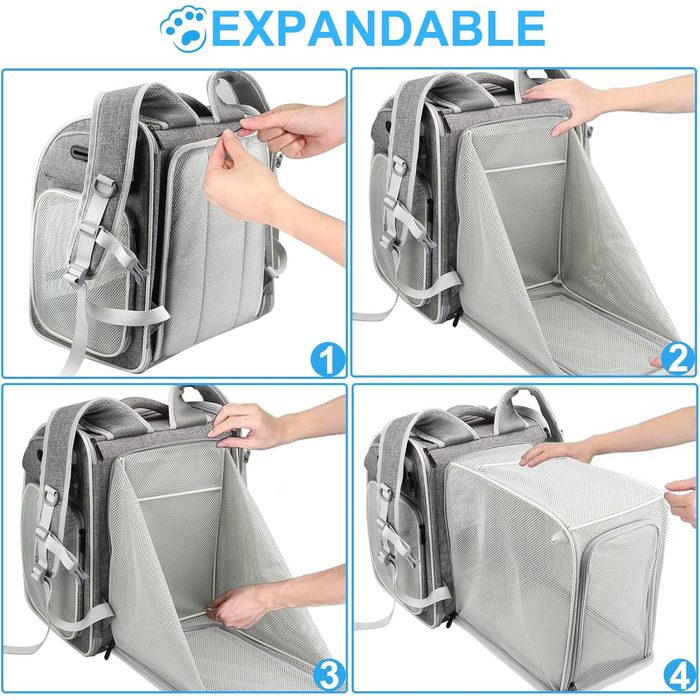 EXPANDABLE

1

2

3

4