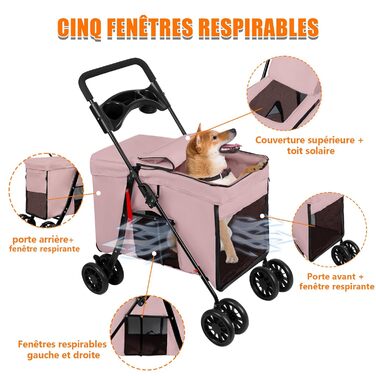 CINQ FENÊTRES RESPIRABLES

Couverture supérieure + toit solaire

porte arrière+ fenêtre respirante

Porte avant + fenêtre respirante

Fenêtres respirables gauche et droite