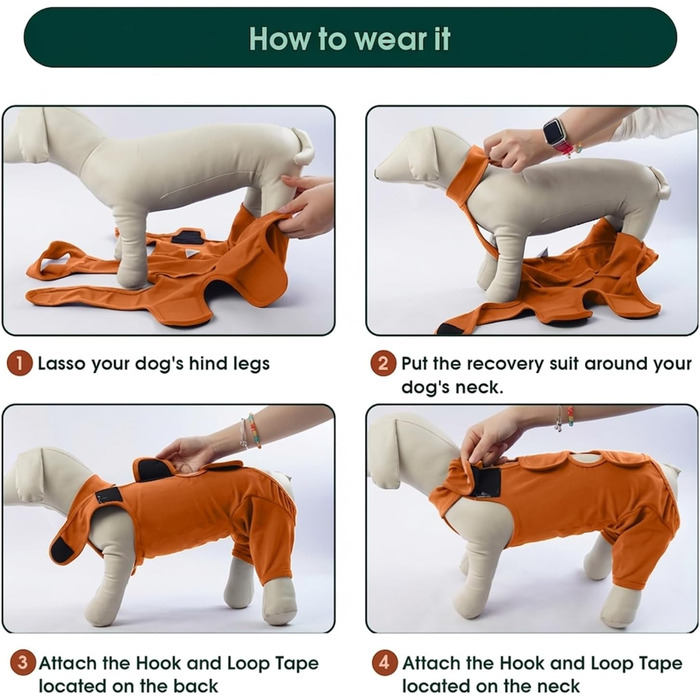 How to wear it

1 Lasso your dog's hind legs

2 Put the recovery suit around your dog's neck.

3 Attach the Hook and Loop Tape located on the back

4 Attach the Hook and Loop Tape located on the neck