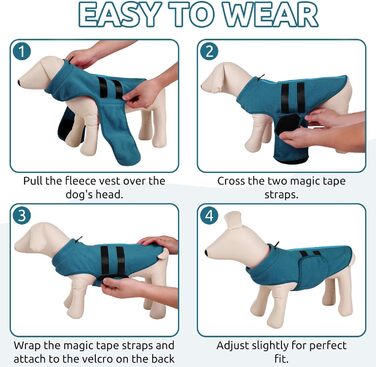 EASY TO WEAR

1

Pull the fleece vest over the dog's head.

2

Cross the two magic tape straps.

3

Wrap the magic tape straps and attach to the velcro on the back

4

Adjust slightly for perfect fit.