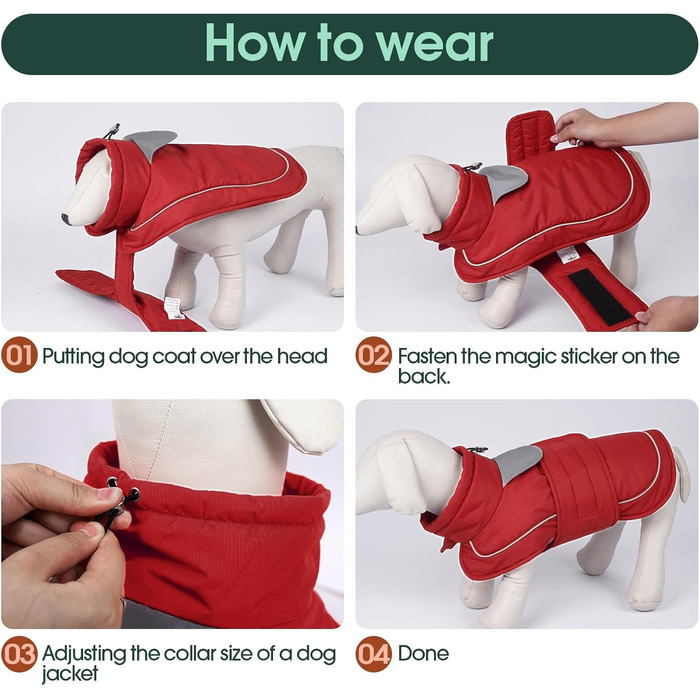 How to wear

01 Putting dog coat over the head

02 Fasten the magic sticker on the back.

03 Adjusting the collar size of a dog jacket

04 Done