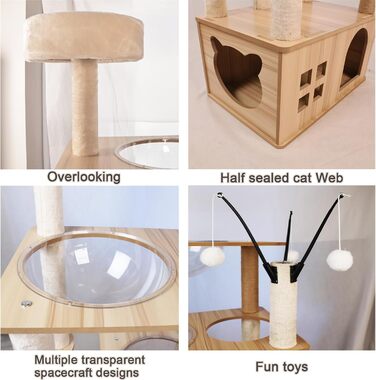 Overlooking

Half sealed cat Web

Multiple transparent spacecraft designs

Fun toys