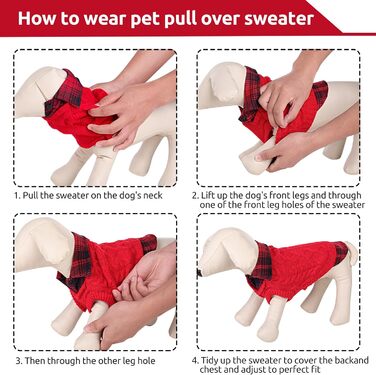 How to wear pet pull over sweater

1. Pull the sweater on the dog's neck

2. Lift up the dog's front legs and through one of the front leg holes of the sweater

3. Then through the other leg hole

4. Tidy up the sweater to cover the backand chest and adjust to perfect fit