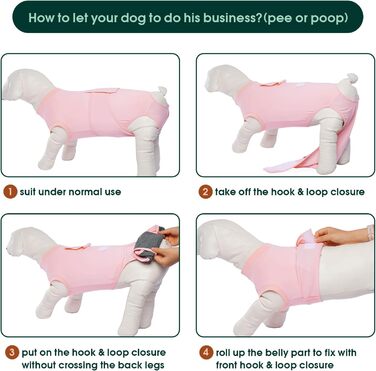 How to let your dog to do his business?(pee or poop)

1 suit under normal use

2 take off the hook & loop closure

3 put on the hook & loop closure without crossing the back legs

4 roll up the belly part to fix with front hook & loop closure