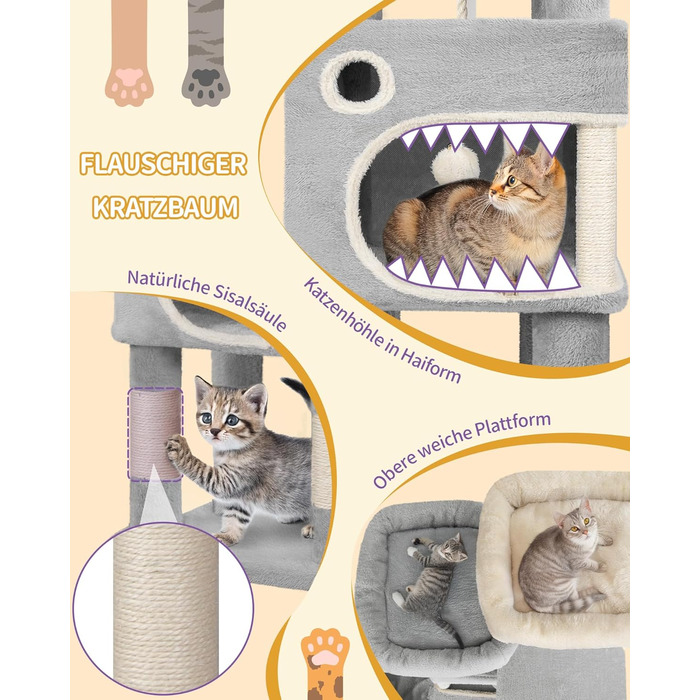 FLAUSCHIGER KRATZBAUM

Natürliche Sisalsäule

Katzenhöhle in Haiform

Obere weiche Plattform