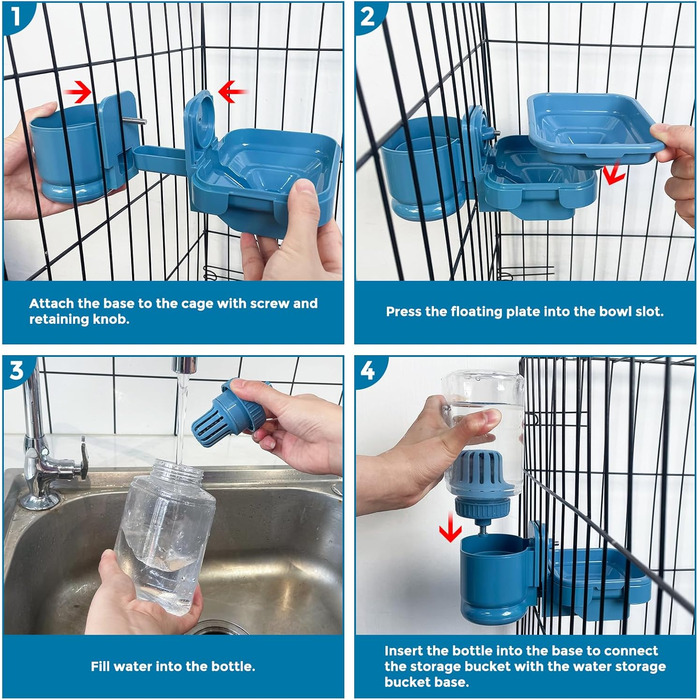 1

Attach the base to the cage with screw and retaining knob.

2

Press the floating plate into the bowl slot.

3

Fill water into the bottle.

4

Insert the bottle into the base to connect the storage bucket with the water storage bucket base.