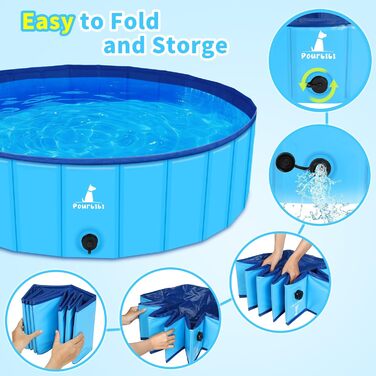 Easy to Fold and Storge

Pourbibi

Pourbibi