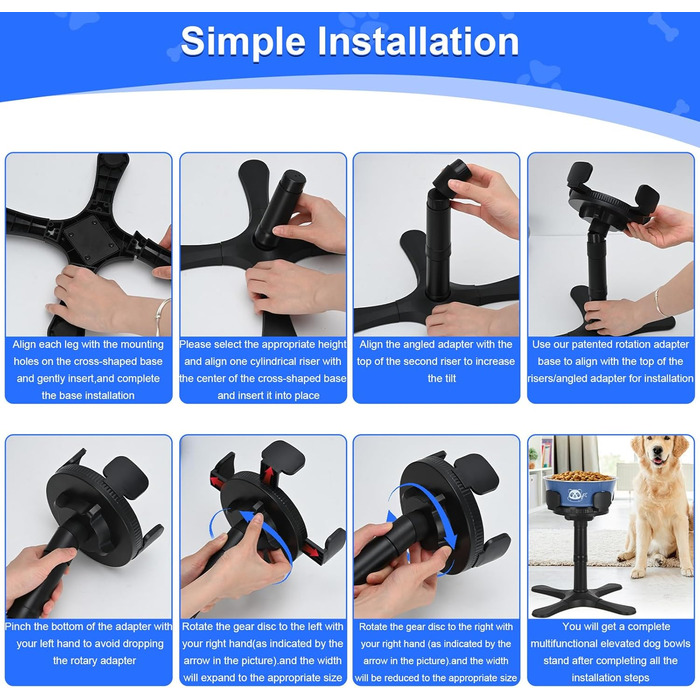 Simple Installation

Align each leg with the mounting holes on the cross-shaped base and gently insert,and complete the base installation

Please select the appropriate height and align one cylindrical riser with the center of the cross-shaped base and insert it into place

Align the angled adapter with the top of the second riser to increase the tilt

Use our patented rotation adapter base to align with the top of the risers/angled adapter for installation

Pinch the bottom of the adapter with your left hand to avoid dropping the rotary adapter

Rotate the gear disc to the left with your right hand(as indicated by the arrow in the picture).and the width will expand to the appropriate size

Rotate the gear disc to the right with your right hand (as indicated by the arrow in the picture).and the width will be reduced to the appropriate size

You will get a complete multifunctional elevated dog bowls stand after completing all the installation steps