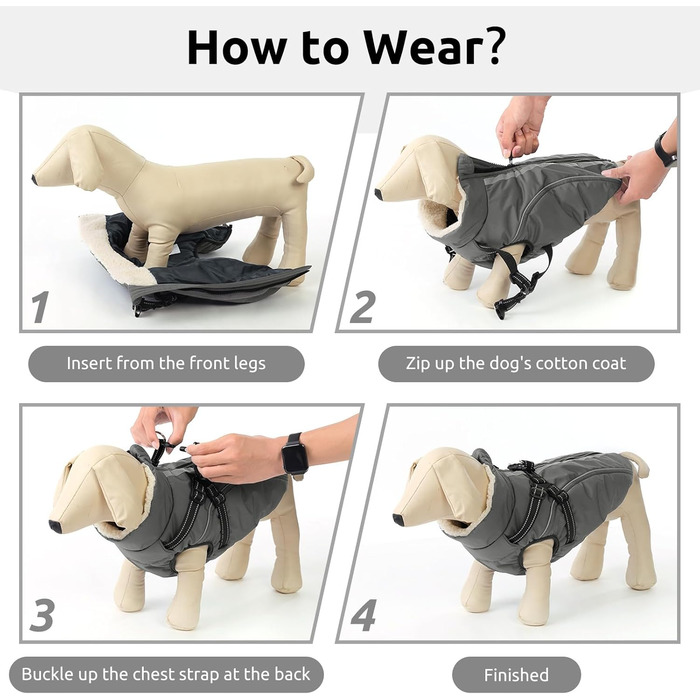 How to Wear?

1

Insert from the front legs

2

Zip up the dog's cotton coat

3

Buckle up the chest strap at the back

4

Finished