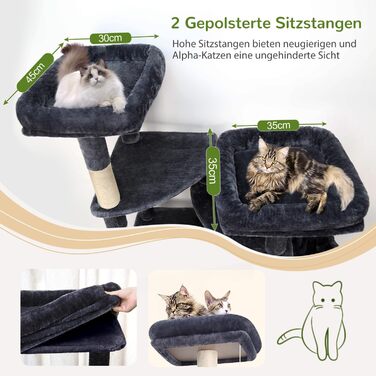 2 Gepolsterte Sitzstangen

Hohe Sitzstangen bieten neugierigen und Alpha-Katzen eine ungehinderte Sicht

30cm

45cm

35cm

35cm