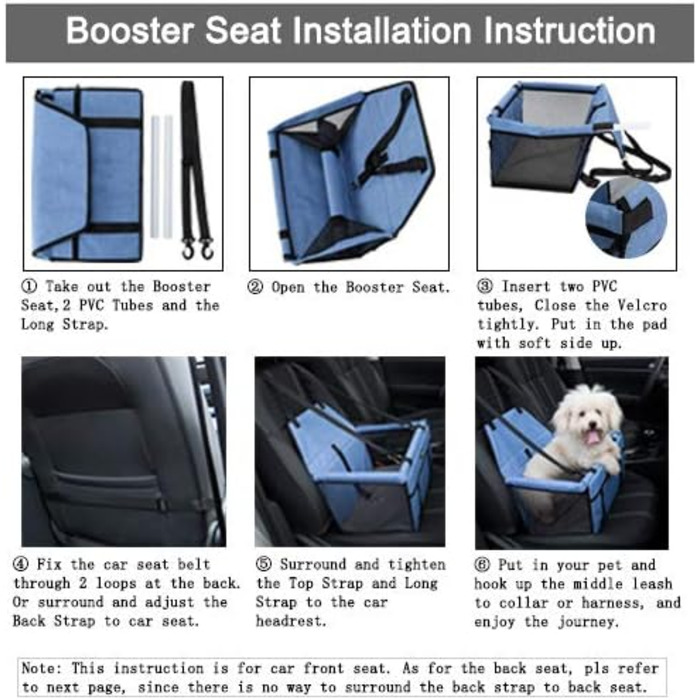 Booster Seat Installation Instruction

① Take out the Booster Seat,2 PVC Tubes and the Long Strap.

② Open the Booster Seat.

③ Insert two PVC tubes, Close the Velcro tightly. Put in the pad with soft side up.

④ Fix the car seat belt through 2 loops at the back. Or surround and adjust the Back Strap to car seat.

⑤ Surround and tighten the Top Strap and Long Strap to the car headrest.

⑥ Put in your pet and hook up the middle leash to collar or harness, and enjoy the journey.

Note: This instruction is for car front seat. As for the back seat, pls refer to next page, since there is no way to surround the back strap to back seat.