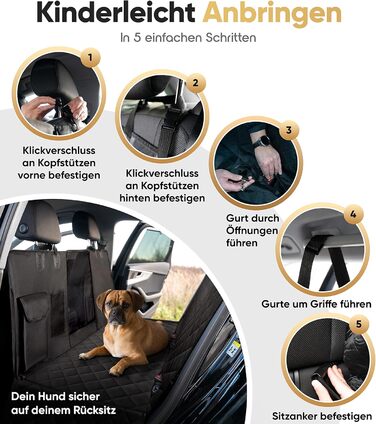 Kinderleicht Anbringen

In 5 einfachen Schritten

1

Klickverschluss an Kopfstützen vorne befestigen

2

Klickverschluss an Kopfstützen hinten befestigen

3

Gurt durch Öffnungen führen

4

Gurte um Griffe führen

5

Sitzanker befestigen

Dein Hund sicher auf deinem Rücksitz