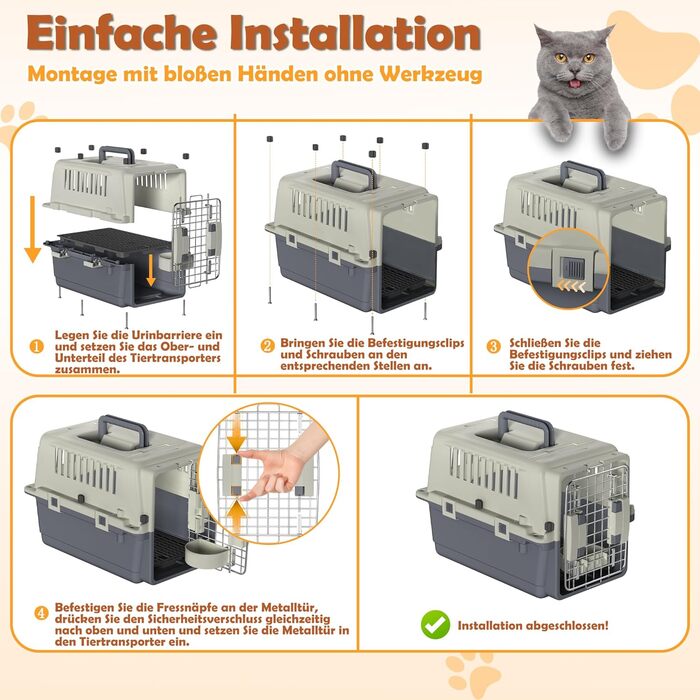 Einfache Installation
Montage mit bloßen Händen ohne Werkzeug

1 Legen Sie die Urinbarriere ein und setzen Sie das Ober- und Unterteil des Tiertransporters zusammen.

2 Bringen Sie die Befestigungsclips und Schrauben an den entsprechenden Stellen an.

3 Schließen Sie die Befestigungsclips und ziehen Sie die Schrauben fest.

4 Befestigen Sie die Fressnäpfe an der Metalltür, drücken Sie den Sicherheitsverschluss gleichzeitig nach oben und unten und setzen Sie die Metalltür in den Tiertransporter ein.

Installation abgeschlossen!