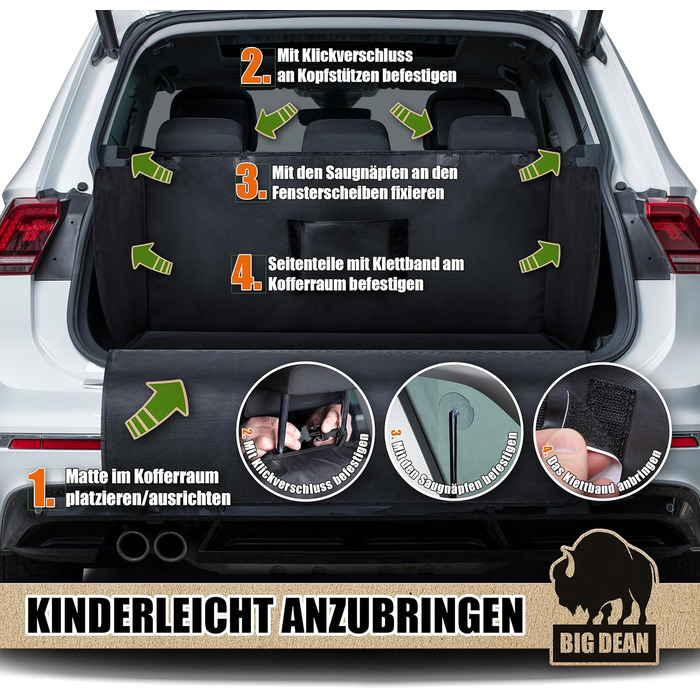 2. Mit Klickverschluss an Kopfstützen befestigen

3. Mit den Saugnäpfen an den Fensterscheiben fixieren

4. Seitenteile mit Klettband am Kofferraum befestigen

1. Matte im Kofferraum platzieren/ausrichten

2. Mit Klickverschluss befestigen

3. Mit den Saugnäpfen befestigen

4. Das Klettband anbringen

KINDERLEICHT ANZUBRINGEN

BIG DEAN