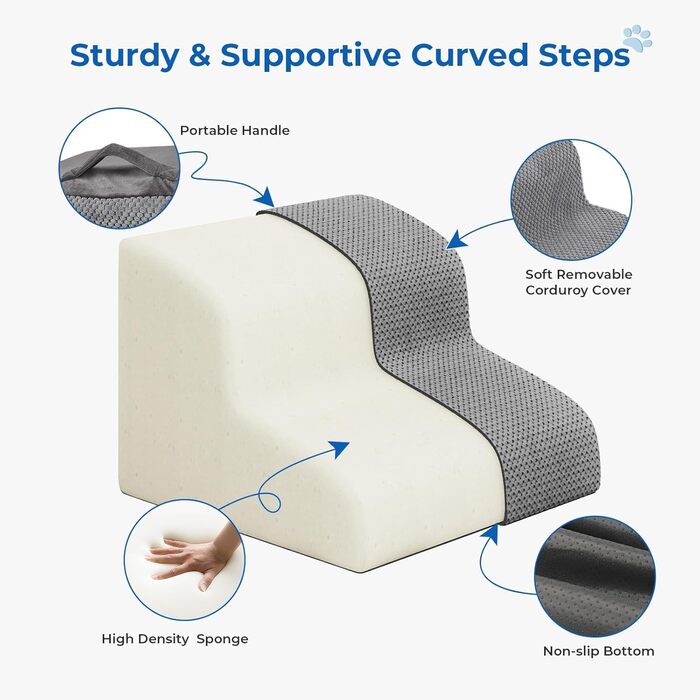 Sturdy & Supportive Curved Steps

Portable Handle

Soft Removable Corduroy Cover

High Density Sponge

Non-slip Bottom