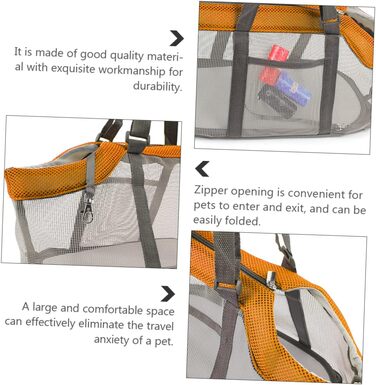 It is made of good quality material with exquisite workmanship for durability.

Zipper opening is convenient for pets to enter and exit, and can be easily folded.

A large and comfortable space can effectively eliminate the travel anxiety of a pet.