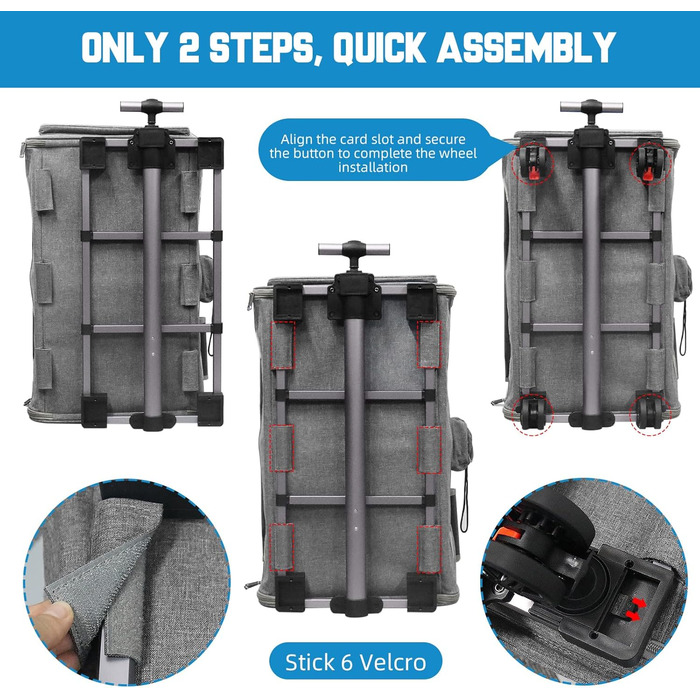 ONLY 2 STEPS, QUICK ASSEMBLY

Align the card slot and secure the button to complete the wheel installation

Stick 6 Velcro