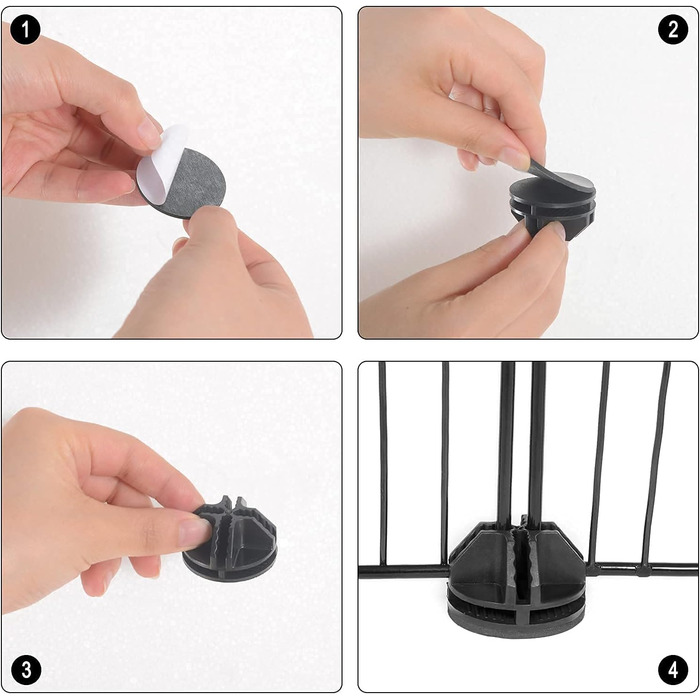 1

2

3

4