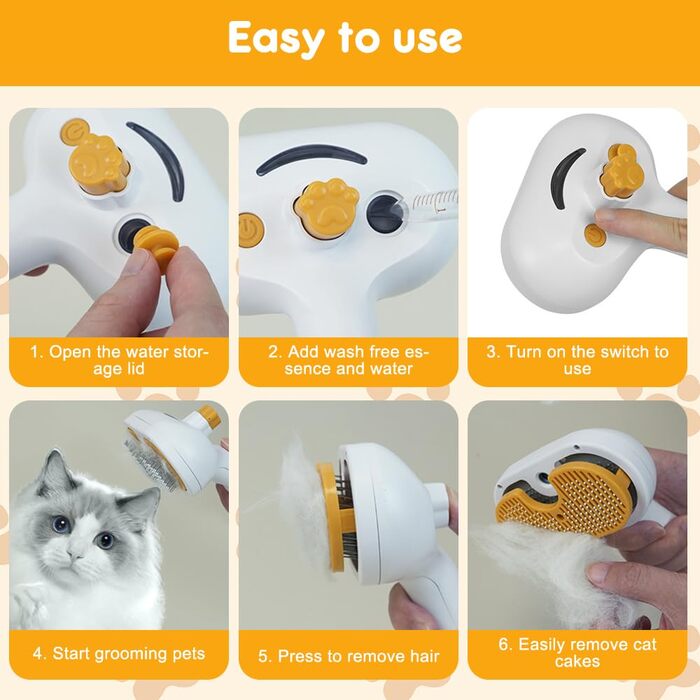 Easy to use

1. Open the water storage lid

2. Add wash free essence and water

3. Turn on the switch to use

4. Start grooming pets

5. Press to remove hair

6. Easily remove cat cakes