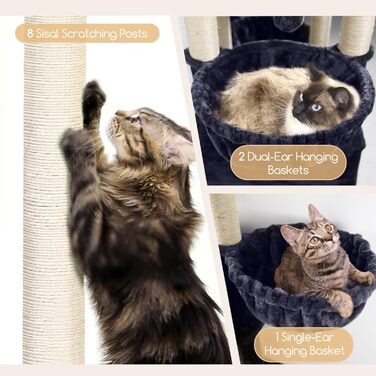 8 Sisal Scratching Posts

2 Dual-Ear Hanging Baskets

1 Single-Ear Hanging Basket