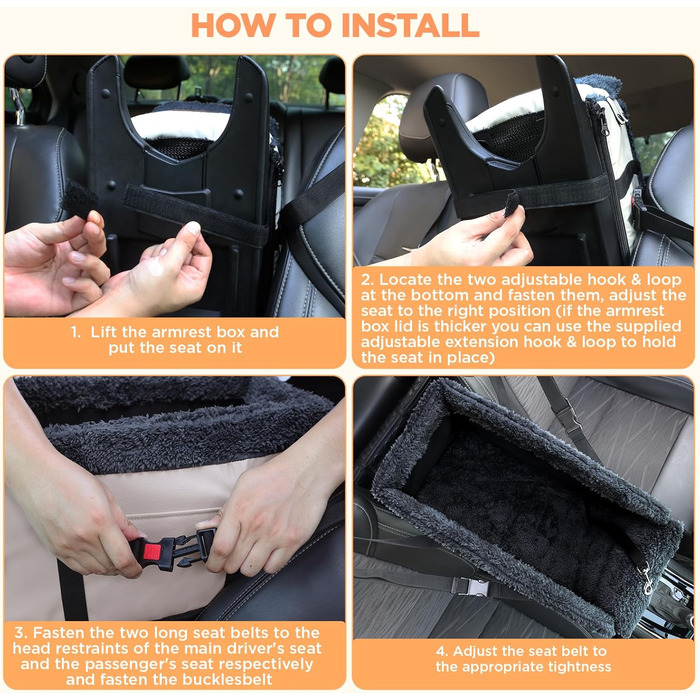 HOW TO INSTALL

1. Lift the armrest box and put the seat on it

2. Locate the two adjustable hook & loop at the bottom and fasten them, adjust the seat to the right position (if the armrest box lid is thicker you can use the supplied adjustable extension hook & loop to hold the seat in place)

3. Fasten the two long seat belts to the head restraints of the main driver's seat and the passenger's seat respectively and fasten the bucklesbelt

4. Adjust the seat belt to the appropriate tightness