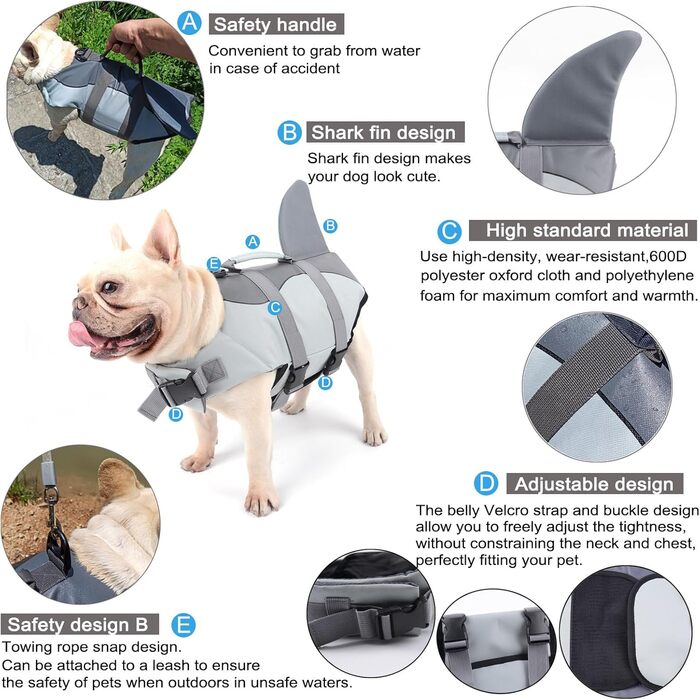 A Safety handle
Convenient to grab from water in case of accident

B Shark fin design
Shark fin design makes your dog look cute.

A
B
E
C
D
D

C High standard material
Use high-density, wear-resistant,600D polyester oxford cloth and polyethylene foam for maximum comfort and warmth.

D Adjustable design
The belly Velcro strap and buckle design allow you to freely adjust the tightness, without constraining the neck and chest, perfectly fitting your pet.

Safety design B E
Towing rope snap design.
Can be attached to a leash to ensure the safety of pets when outdoors in unsafe waters.