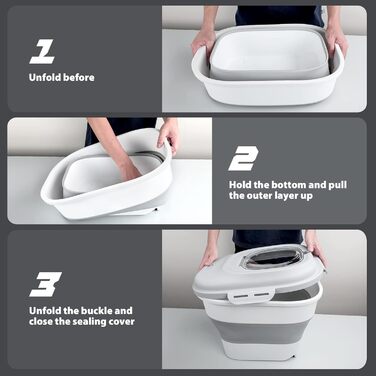 1

Unfold before

2

Hold the bottom and pull the outer layer up

3

Unfold the buckle and close the sealing cover