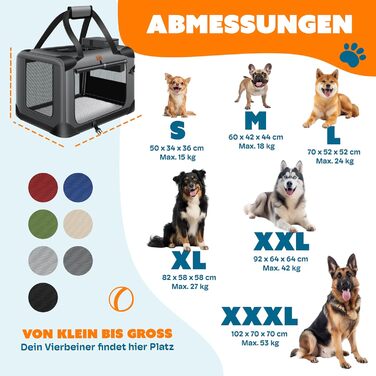 ABMESSUNGEN

S
50 x 34 x 36 cm
Max. 15 kg

M
60 x 42 x 44 cm
Max. 18 kg

L
70 x 52 x 52 cm
Max. 24 kg

XL
82 x 58 x 58 cm
Max. 27 kg

XXL
92 x 64 x 64 cm
Max. 42 kg

XXXL
102 x 70 x 70 cm
Max. 53 kg

VON KLEIN BIS GROSS
Dein Vierbeiner findet hier Platz