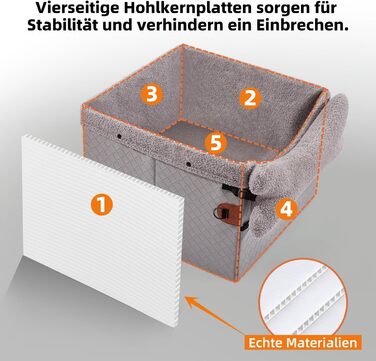 Vierseitige Hohlkernplatten sorgen für Stabilität und verhindern ein Einbrechen.

3

2

5

1

4

Echte Materialien