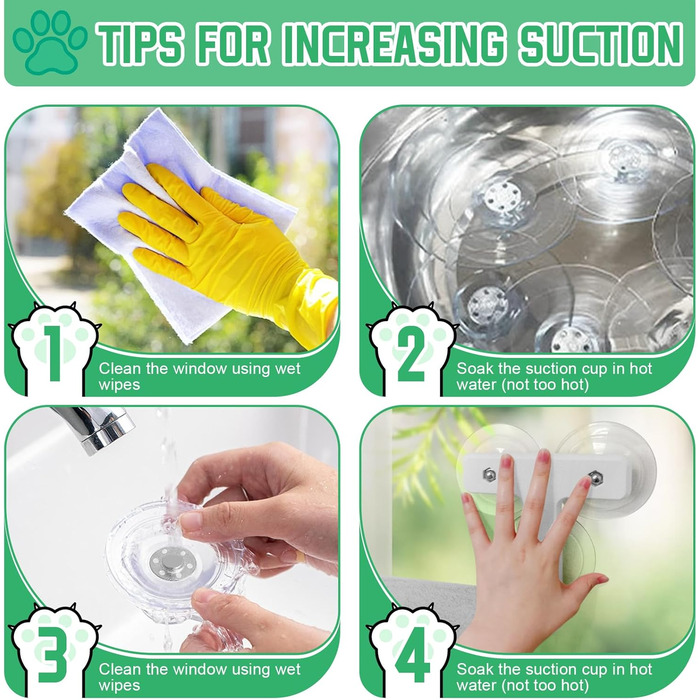 TIPS FOR INCREASING SUCTION

1
Clean the window using wet wipes

2
Soak the suction cup in hot water (not too hot)

3
Clean the window using wet wipes

4
Soak the suction cup in hot water (not too hot)