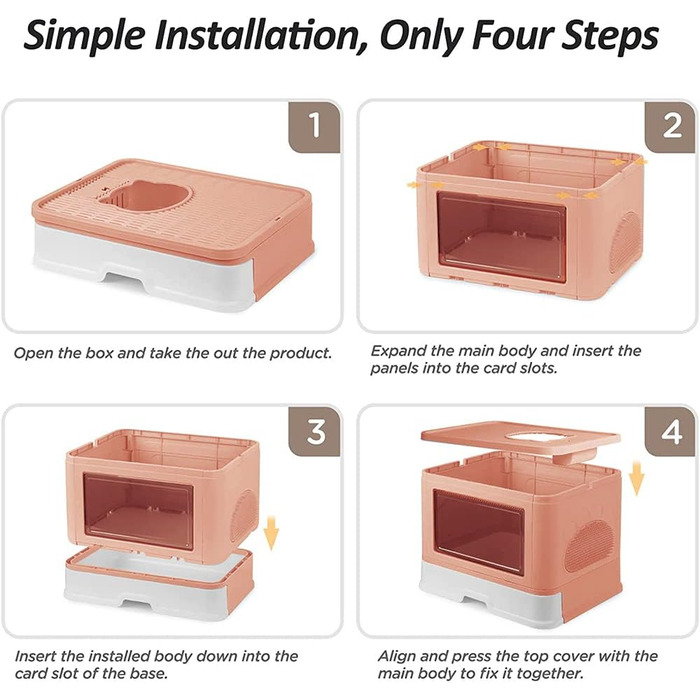 Simple Installation, Only Four Steps

1

Open the box and take the out the product.

2

Expand the main body and insert the panels into the card slots.

3

Insert the installed body down into the card slot of the base.

4

Align and press the top cover with the main body to fix it together.