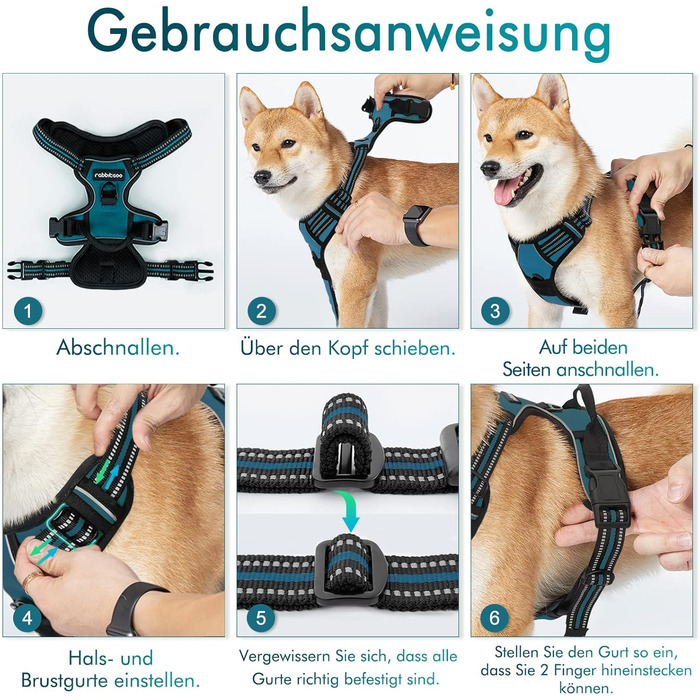 Gebrauchsanweisung

rabbitgoo

1

Abschnallen.

2

Über den Kopf schieben.

3

Auf beiden Seiten anschnallen.

4

Hals- und Brustgurte einstellen.

5

Vergewissern Sie sich, dass alle Gurte richtig befestigt sind.

6

Stellen Sie den Gurt so ein, dass Sie 2 Finger hineinstecken können.