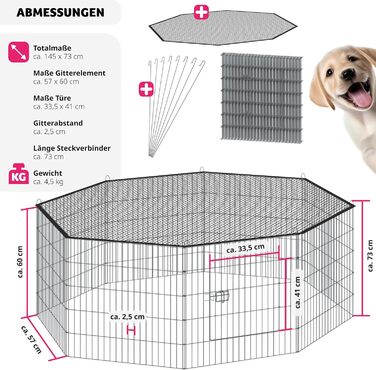 ABMESSUNGEN

Totalmaße
ca. 145 x 73 cm

Maße Gitterelement
ca. 57 x 60 cm

Maße Türe
ca. 33,5 x 41 cm

Gitterabstand
ca. 2,5 cm

Länge Steckverbinder
ca. 73 cm

KG
Gewicht
ca. 4,5 kg

ca. 60 cm

ca. 57 cm

ca. 2,5 cm

ca. 33,5 cm

ca. 41 cm

ca. 73 cm